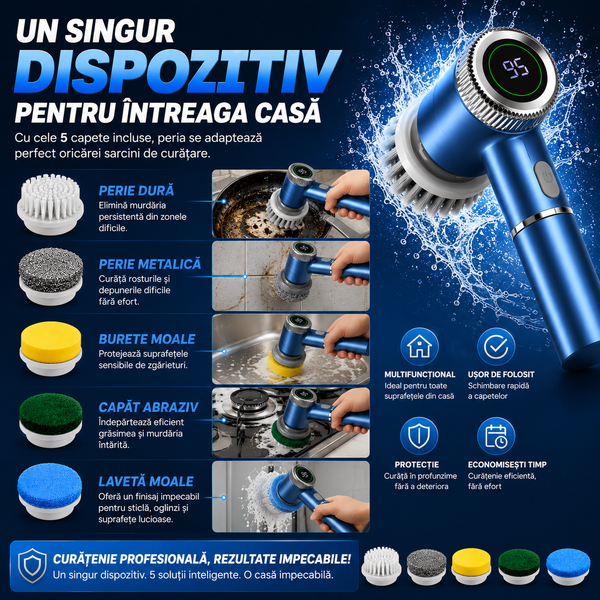 UN SINGUR
DISPOZITIV
PENTRU ÎNTREAGA CASĂ

Cu cele 5 capete incluse, peria se adaptează perfect oricărei sarcini de curățare.

95

PERIE DURĂ
Elimină murdăria persistentă din zonele dificile.

PERIE METALICĂ
Curăță rosturile și depunerile dificile fără efort.

BURETE MOALE
Protejează suprafețele sensibile de zgârieturi.

CAPĂT ABRAZIV
Îndepărtează eficient grăsimea și murdăria întărită.

LAVETĂ MOALE
Oferă un finisaj impecabil pentru sticlă, oglinzi și suprafețe lucioase.

MULTIFUNCȚIONAL
Ideal pentru toate suprafețele din casă

UȘOR DE FOLOSIT
Schimbare rapidă a capetelor

PROTECȚIE
Curăță în profunzime fără a deteriora

ECONOMISEȘTI TIMP
Curățenie eficientă, fără efort

CURĂȚENIE PROFESIONALĂ, REZULTATE IMPECABILE!
Un singur dispozitiv. 5 soluții inteligente. O casă impecabilă.