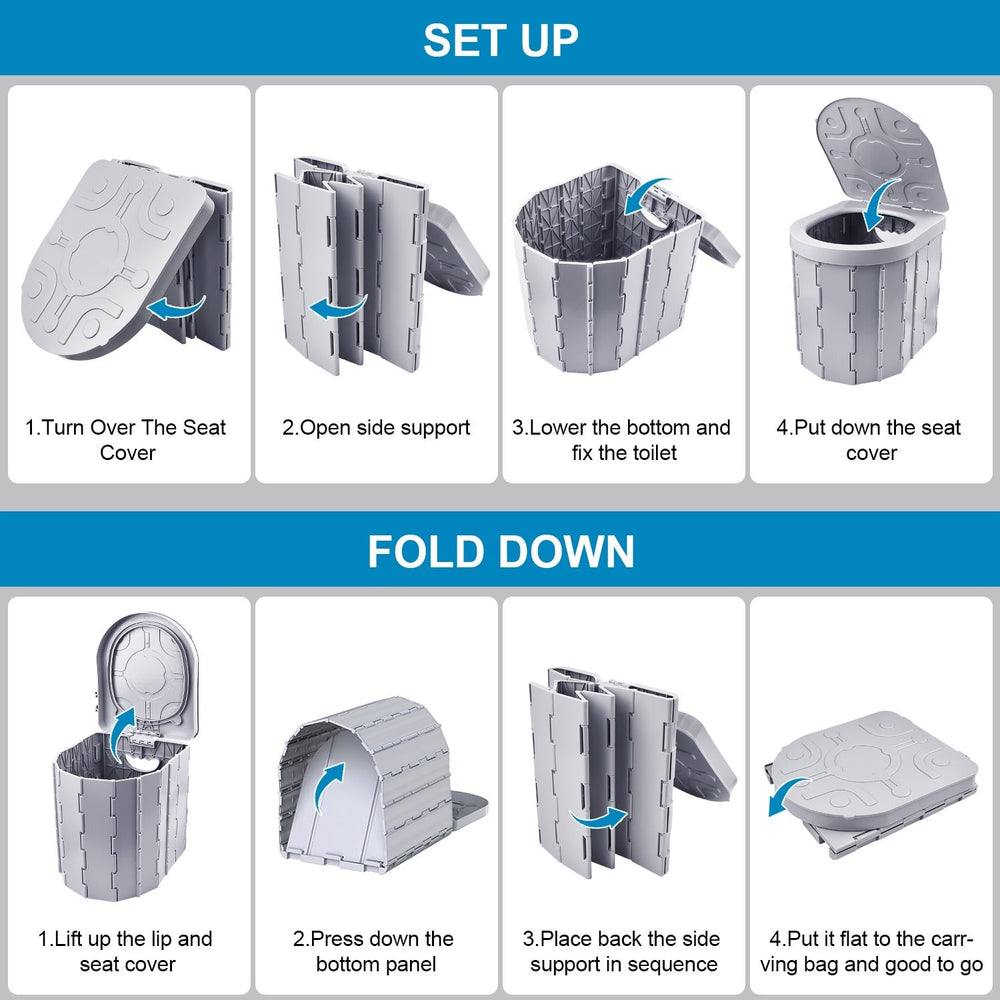 SET UP

1.Turn Over The Seat Cover

2.Open side support

3.Lower the bottom and fix the toilet

4.Put down the seat cover

FOLD DOWN

1.Lift up the lip and seat cover

2.Press down the bottom panel

3.Place back the side support in sequence

4.Put it flat to the carrving bag and good to go